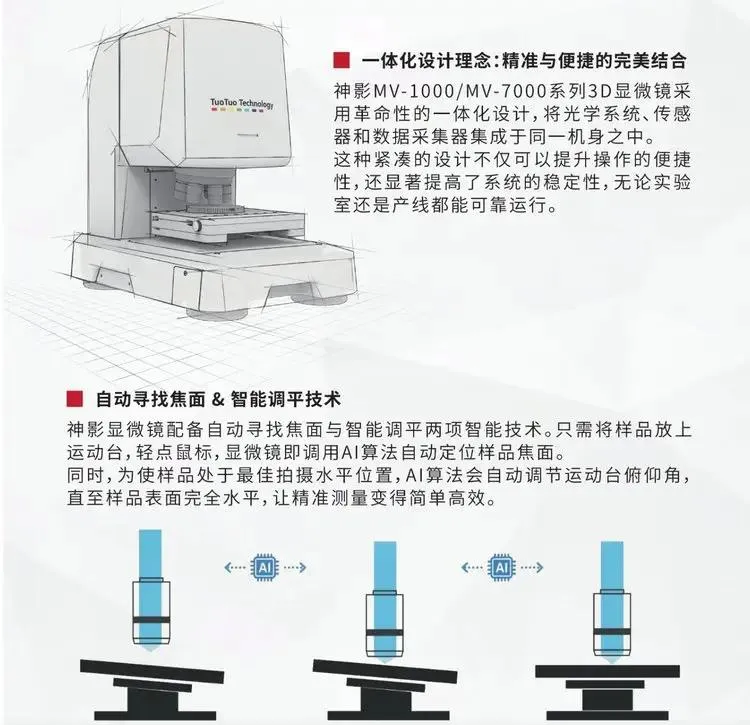 TuoTuo Technology

■ 一体化设计理念:精准与便捷的完美结合

神影MV-1000/MV-7000系列3D显微镜采用革命性的一体化设计，将光学系统、传感器和数据采集器集成于同一机身之中。
这种紧凑的设计不仅可以提升操作的便捷性，还显著提高了系统的稳定性，无论实验室还是产线都能可靠运行。

■ 自动寻找焦面 & 智能调平技术

神影显微镜配备自动寻找焦面与智能调平两项智能技术。只需将样品放上运动台，轻点鼠标，显微镜即调用AI算法自动定位样品焦面。
同时，为使样品处于最佳拍摄水平位置，AI算法会自动调节运动台俯仰角，直至样品表面完全水平，让精准测量变得简单高效。

AI

AI