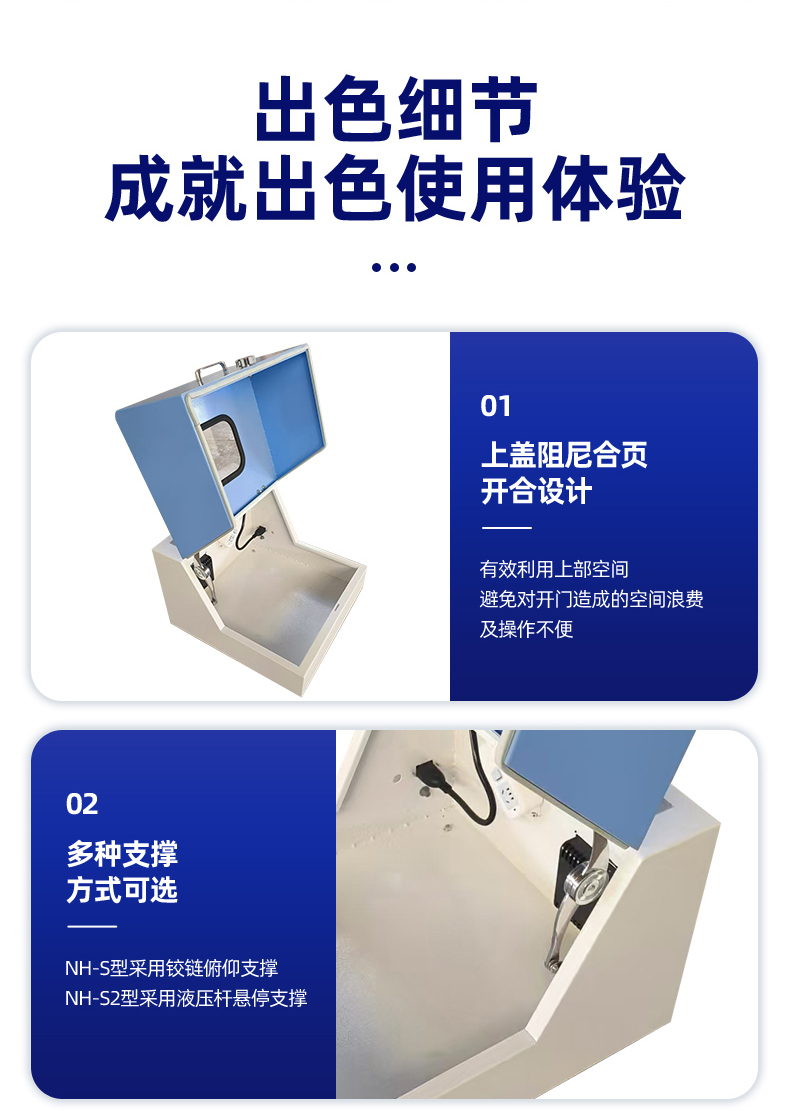 出色细节
成就出色使用体验

01

上盖阻尼合页
开合设计

有效利用上部空间
避免对开门造成的空间浪费
及操作不便

02

多种支撑
方式可选

NH-S型采用铰链俯仰支撑
NH-S2型采用液压杆悬停支撑