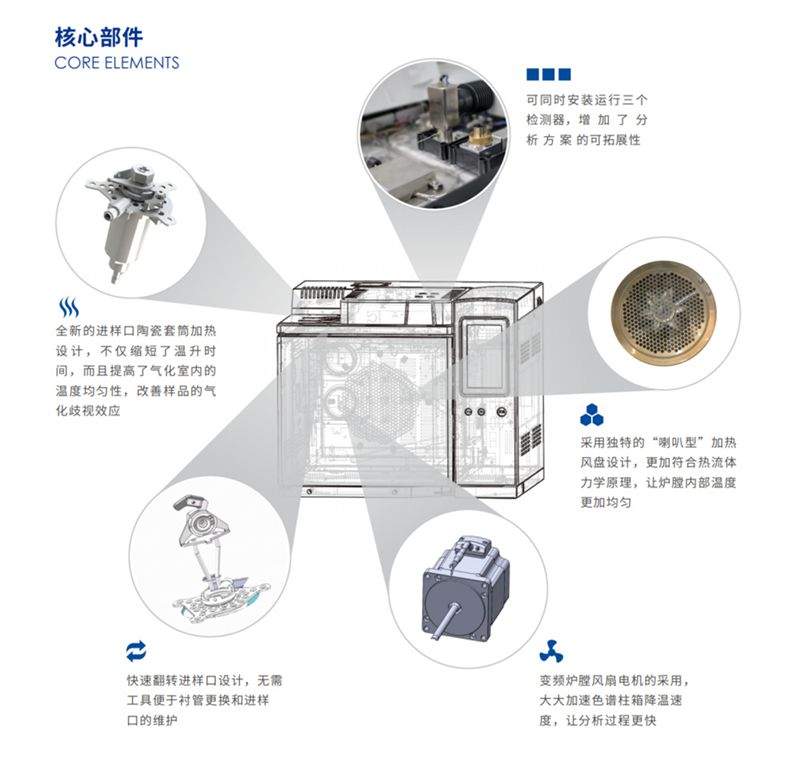 核心部件
CORE ELEMENTS

可同时安装运行三个检测器，增加了分析方案的可拓展性

全新的进样口陶瓷套筒加热设计，不仅缩短了温升时间，而且提高了气化室内的温度均匀性，改善样品的气化歧视效应

采用独特的“喇叭型”加热风盘设计，更加符合热流体力学原理，让炉膛内部温度更加均匀

快速翻转进样口设计，无需工具便于衬管更换和进样口的维护

变频炉膛风扇电机的采用，大大加速色谱柱箱降温速度，让分析过程更快